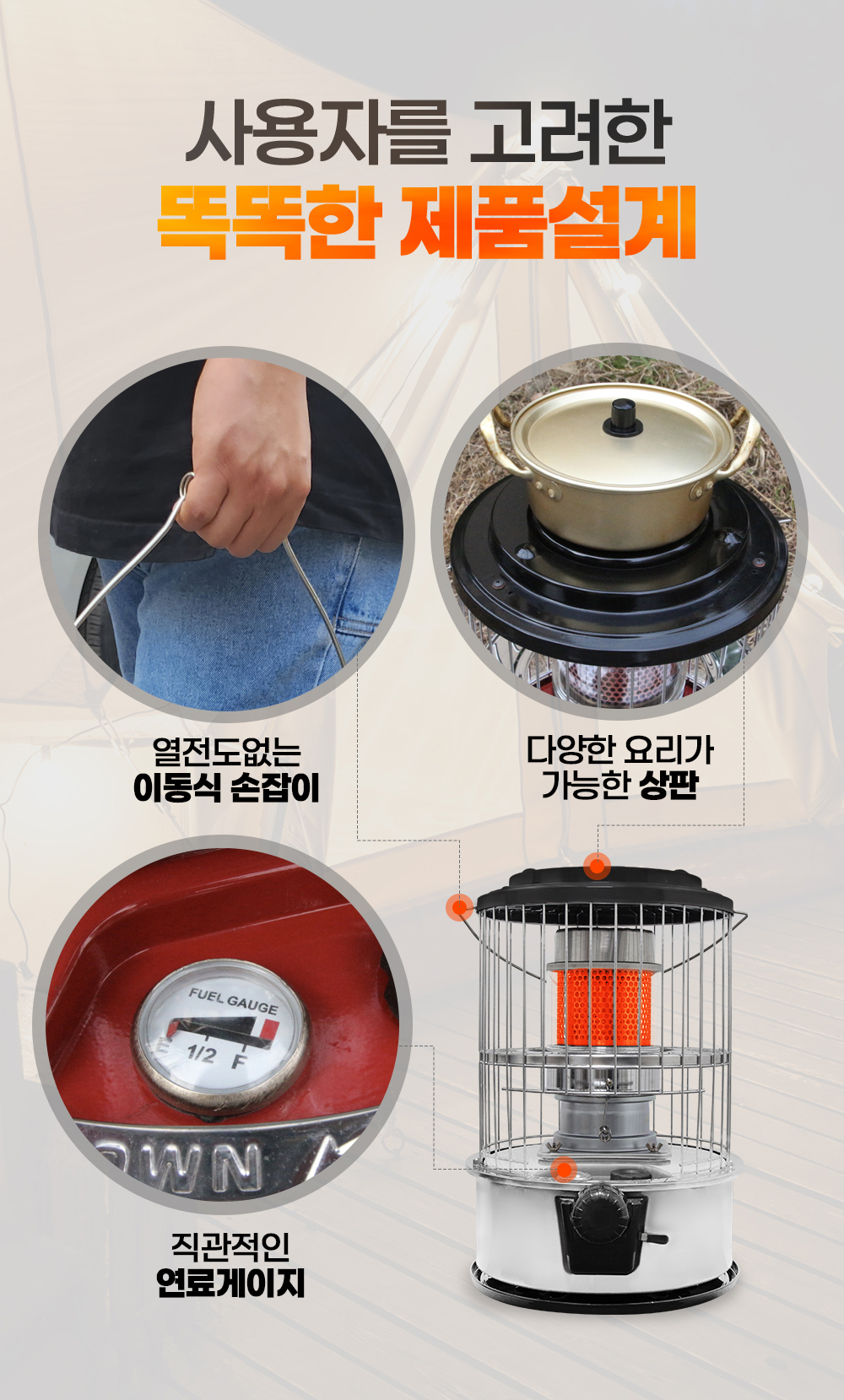 사용자를 고려한
똑똑한 제품설계

열전도없는
이동식 손잡이

다양한 요리가
가능한 상판

FUEL GAUGE
E 1/2 F

OWN

직관적인
연료게이지